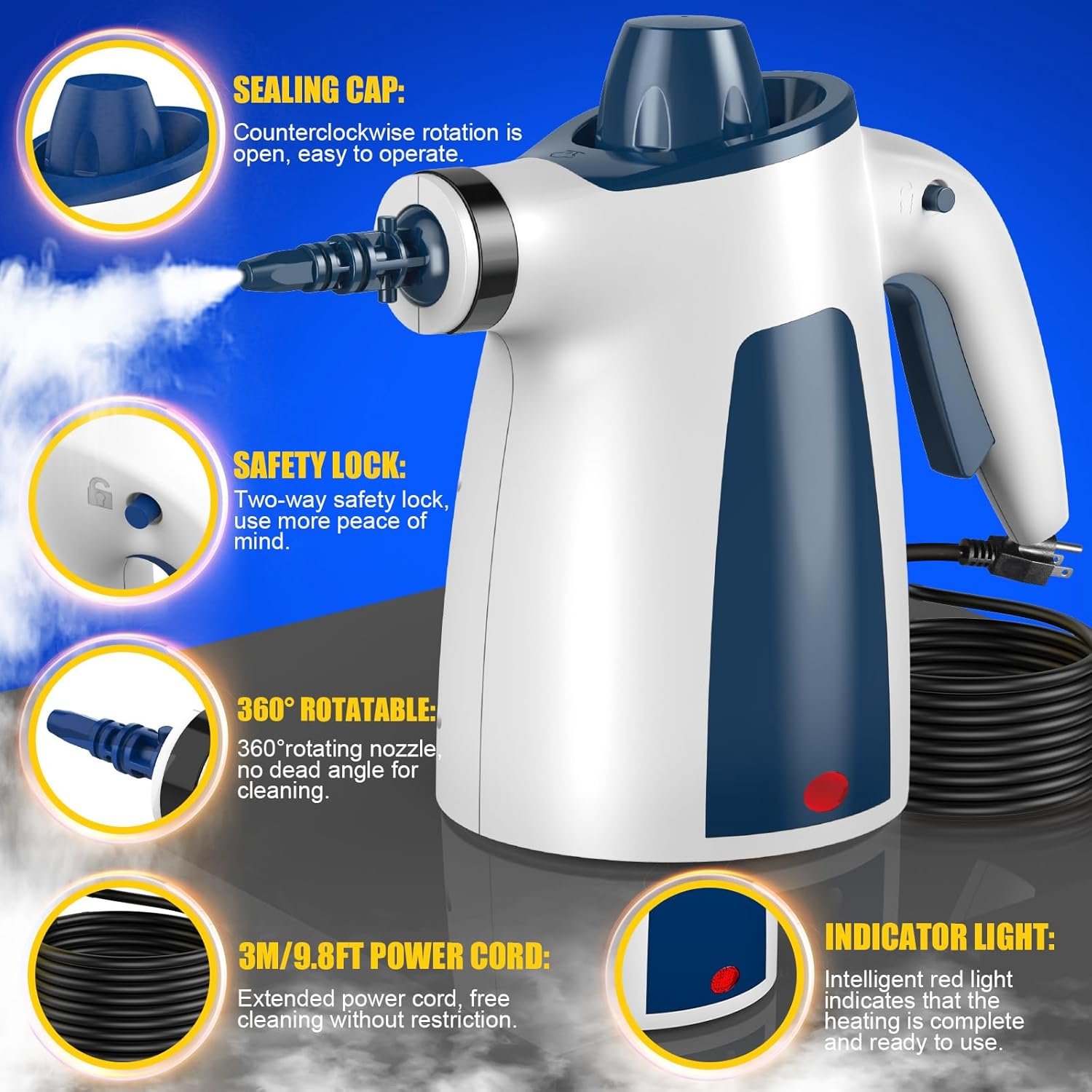 SEALING CAP:

Counterclockwise rotation is open, easy to operate.

SAFETY LOCK:

Two-way safety lock, use more peace of mind.

360° ROTATABLE:

360°rotating nozzle, no dead angle for cleaning.

3M/9.8FT POWER CORD:

Extended power cord, free cleaning without restriction.

INDICATOR LIGHT:

Intelligent red light indicates that the heating is complete and ready to use.