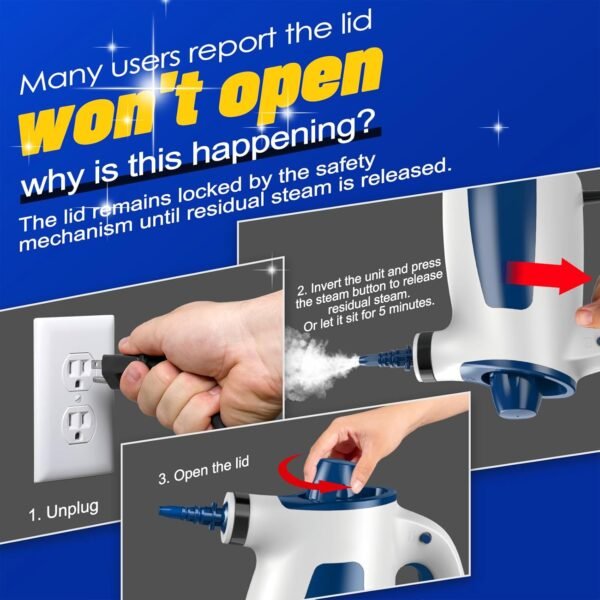 Many users report the lid
won't open
why is this happening?
The lid remains locked by the safety mechanism until residual steam is released.

1. Unplug

2. Invert the unit and press the steam button to release residual steam.
Or let it sit for 5 minutes.

3. Open the lid