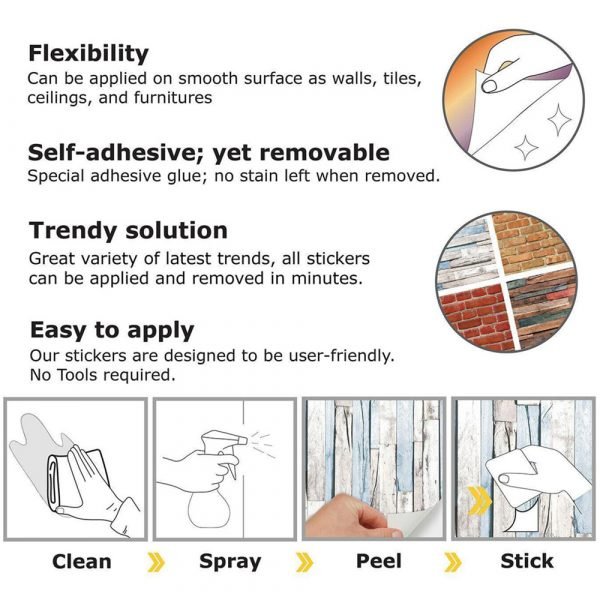 Flexibility
Can be applied on smooth surface as walls, tiles, ceilings, and furnitures

Self-adhesive; yet removable
Special adhesive glue; no stain left when removed.

Trendy solution
Great variety of latest trends, all stickers can be applied and removed in minutes.

Easy to apply
Our stickers are designed to be user-friendly. No Tools required.

Clean Spray Peel Stick